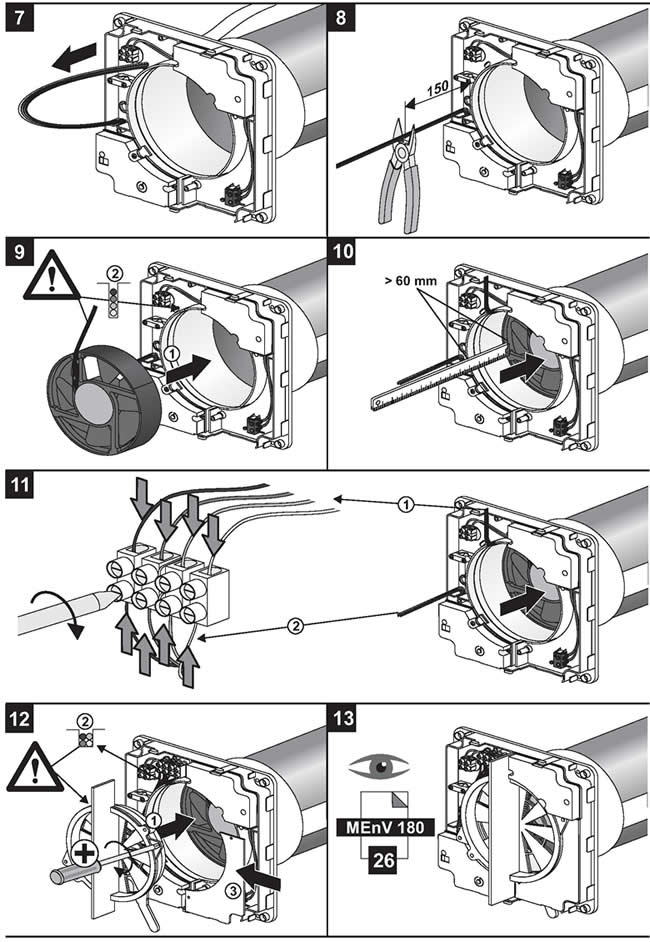 7

8

150

9

2

1

10

> 60 mm

11

1

2

12

2

1

3

13

MEnV 180

26